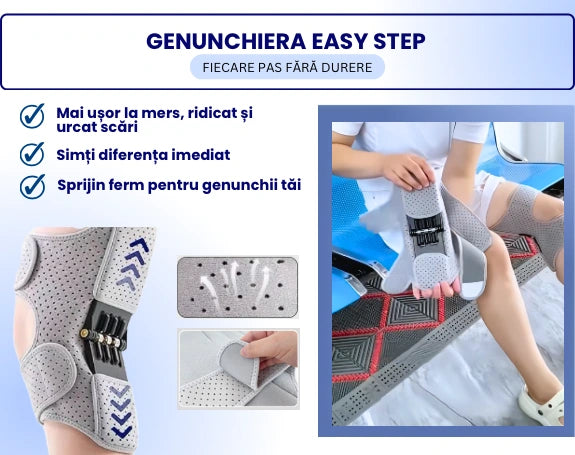 GENUNCHIERA EASY STEP

FIECARE PAS FĂRĂ DURERE

Mai ușor la mers, ridicat și urcat scări

Simți diferența imediat

Sprijin ferm pentru genunchii tăi