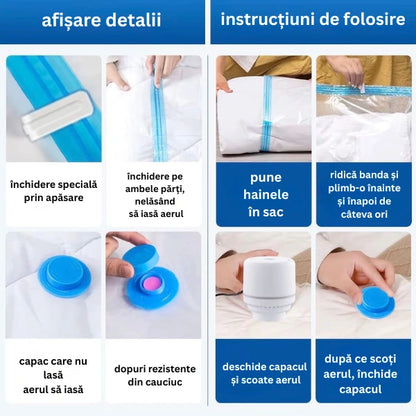 afișare detalii

închidere specială prin apăsare

închidere pe ambele părți, nelăsând să iasă aerul

capac care nu lasă aerul să iasă

dopuri rezistente din cauciuc

instrucțiuni de folosire

pune hainele în sac

ridică banda și plimb-o înainte și înapoi de câteva ori

deschide capacul și scoate aerul

după ce scoți aerul, închide capacul